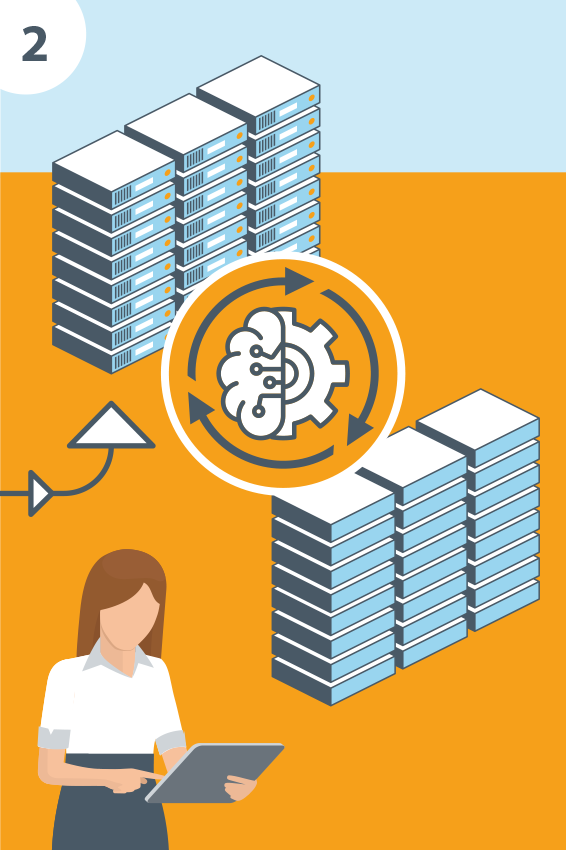 2