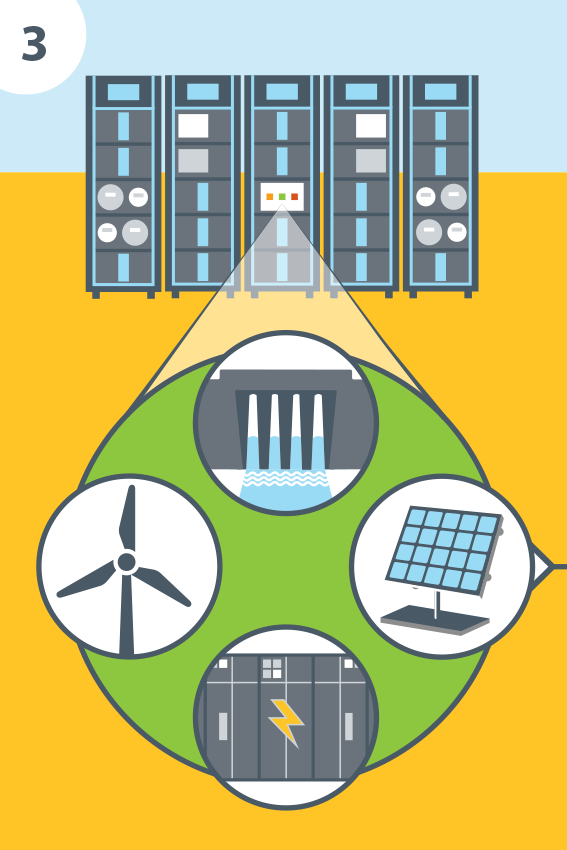 3